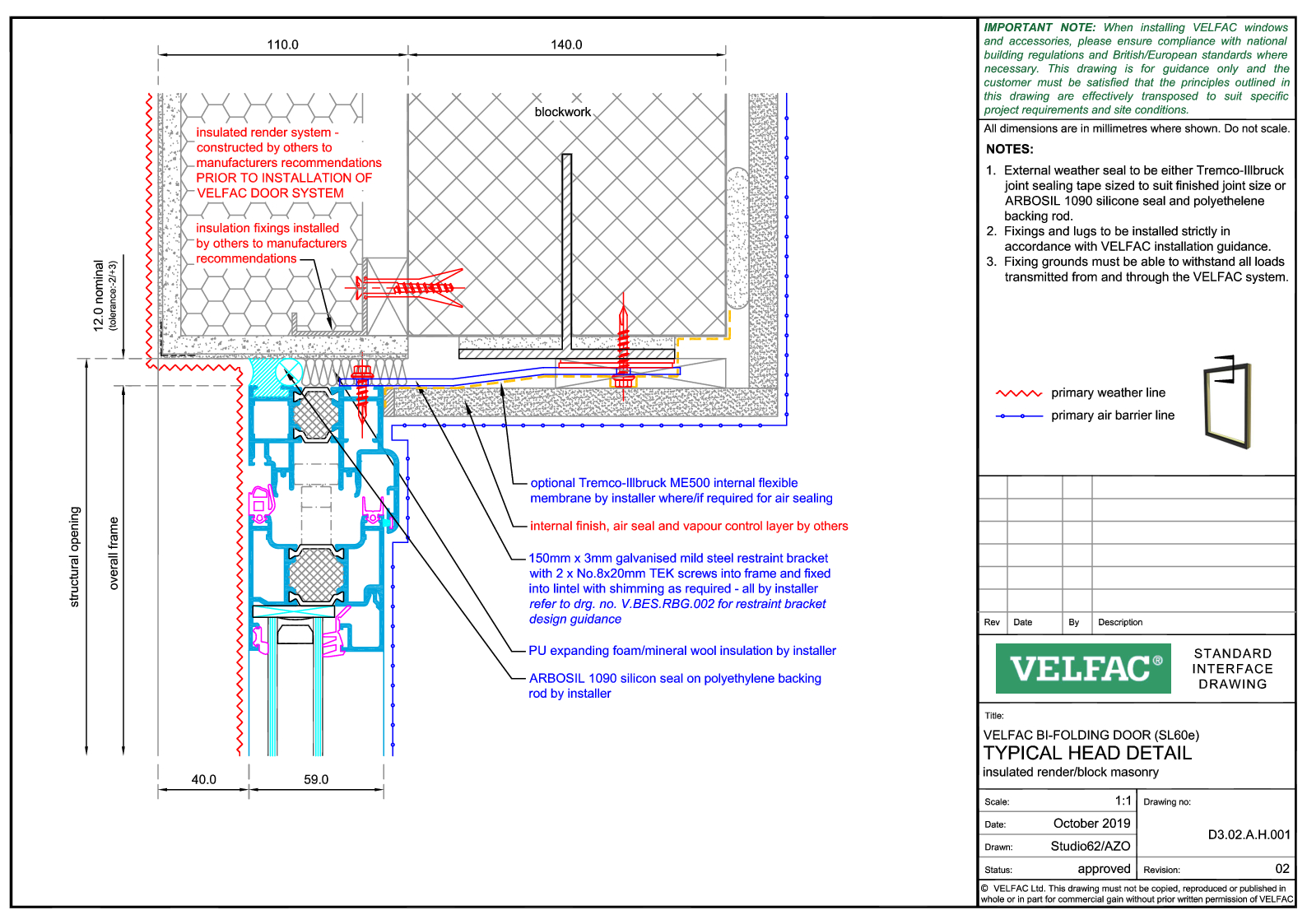 110.0

140.0

blockwork

insulated render system - constructed by others to manufacturers recommendations PRIOR TO INSTALLATION OF VELFAC DOOR SYSTEM

insulation fixings installed by others to manufacturers recommendations

12.0 nominal
(tolerance:-2/+3)

structural opening

overall frame

optional Tremco-Illbruck ME500 internal flexible membrane by installer where/if required for air sealing

internal finish, air seal and vapour control layer by others

150mm x 3mm galvanised mild steel restraint bracket with 2 x No.8x20mm TEK screws into frame and fixed into lintel with shimming as required - all by installer
refer to drg. no. V.BES.RBG.002 for restraint bracket design guidance

PU expanding foam/mineral wool insulation by installer

ARBOSIL 1090 silicon seal on polyethylene backing rod by installer

40.0

59.0

IMPORTANT NOTE: When installing VELFAC windows and accessories, please ensure compliance with national building regulations and British/European standards where necessary. This drawing is for guidance only and the customer must be satisfied that the principles outlined in this drawing are effectively transposed to suit specific project requirements and site conditions.

All dimensions are in millimetres where shown. Do not scale.

NOTES:
1. External weather seal to be either Tremco-Illbruck joint sealing tape sized to suit finished joint size or ARBOSIL 1090 silicone seal and polyethelene backing rod.
2. Fixings and lugs to be installed strictly in accordance with VELFAC installation guidance.
3. Fixing grounds must be able to withstand all loads transmitted from and through the VELFAC system.

primary weather line
primary air barrier line

| Rev | Date | By | Description |
|---|---|---|---|

VELFAC®

STANDARD INTERFACE DRAWING

Title:
VELFAC BI-FOLDING DOOR (SL60e)
TYPICAL HEAD DETAIL
insulated render/block masonry

Scale: 1:1
Date: October 2019
Drawn: Studio62/AZO
Status: approved
Drawing no: D3.02.A.H.001
Revision: 02

© VELFAC Ltd. This drawing must not be copied, reproduced or published in whole or in part for commercial gain without prior written permission of VELFAC